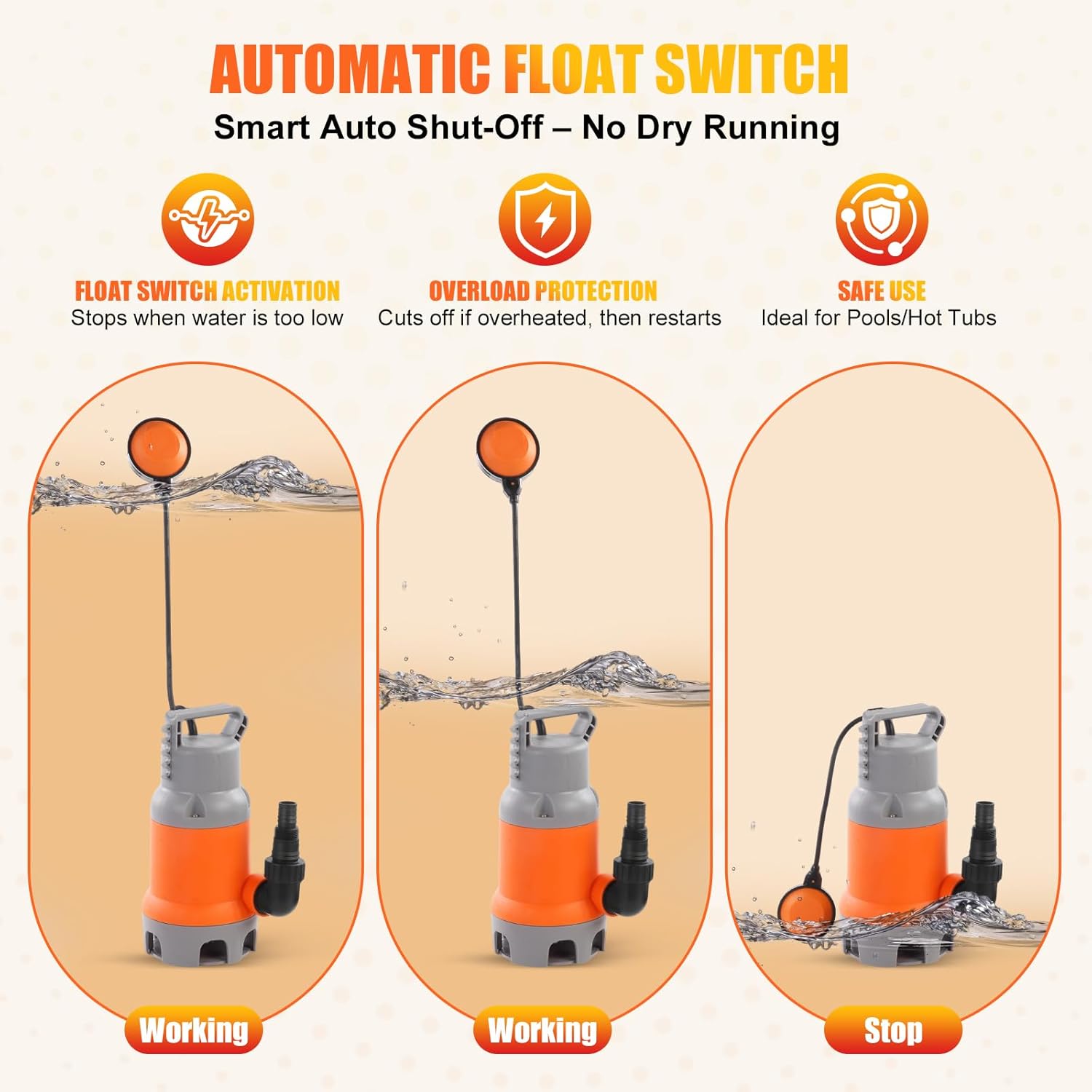 AUTOMATIC FLOAT SWITCH
Smart Auto Shut-Off – No Dry Running

FLOAT SWITCH ACTIVATION
Stops when water is too low

OVERLOAD PROTECTION
Cuts off if overheated, then restarts

SAFE USE
Ideal for Pools/Hot Tubs

Working

Working

Stop